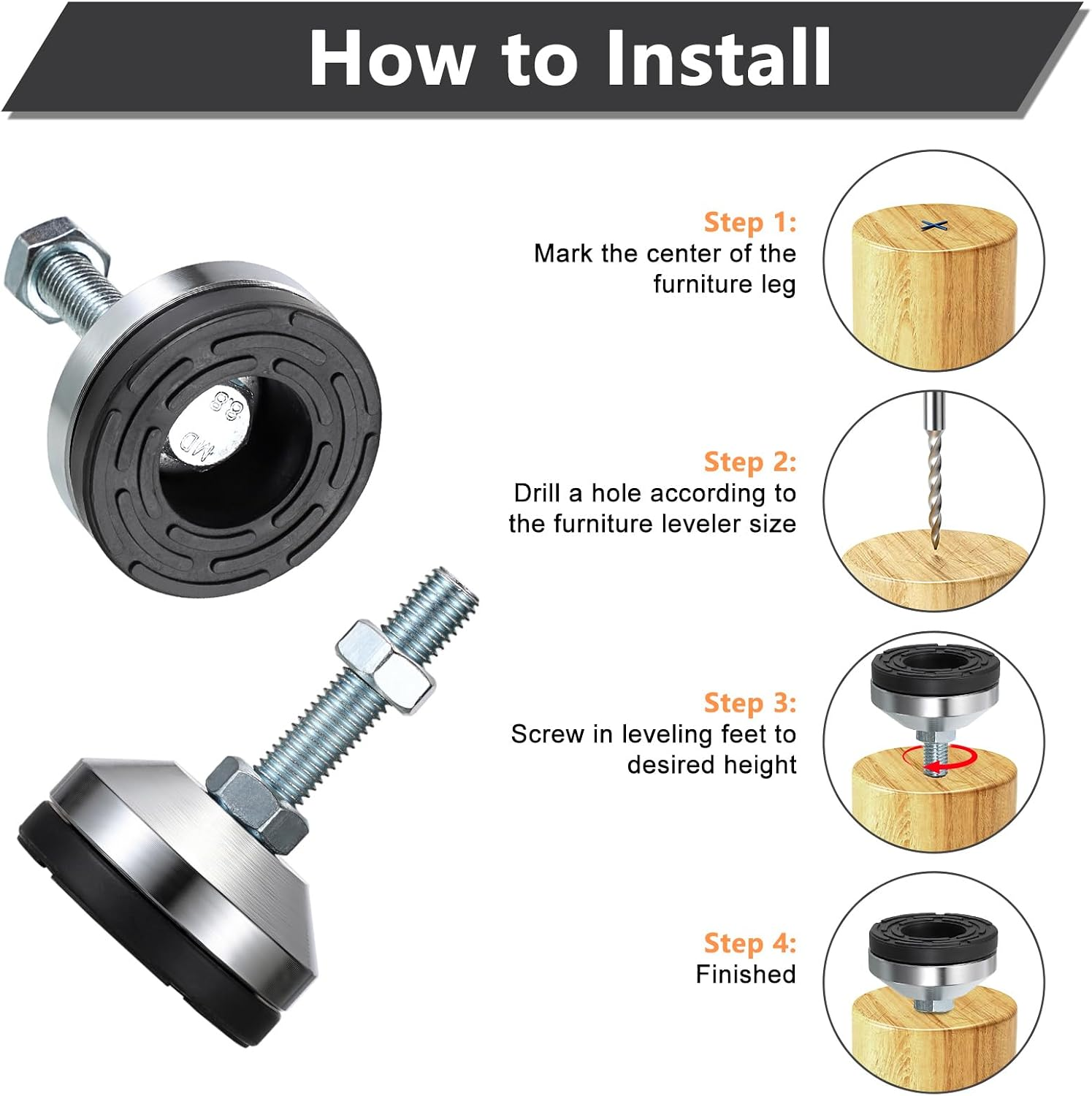 How to Install

Step 1:
Mark the center of the furniture leg

Step 2:
Drill a hole according to the furniture leveler size

Step 3:
Screw in leveling feet to desired height

Step 4:
Finished